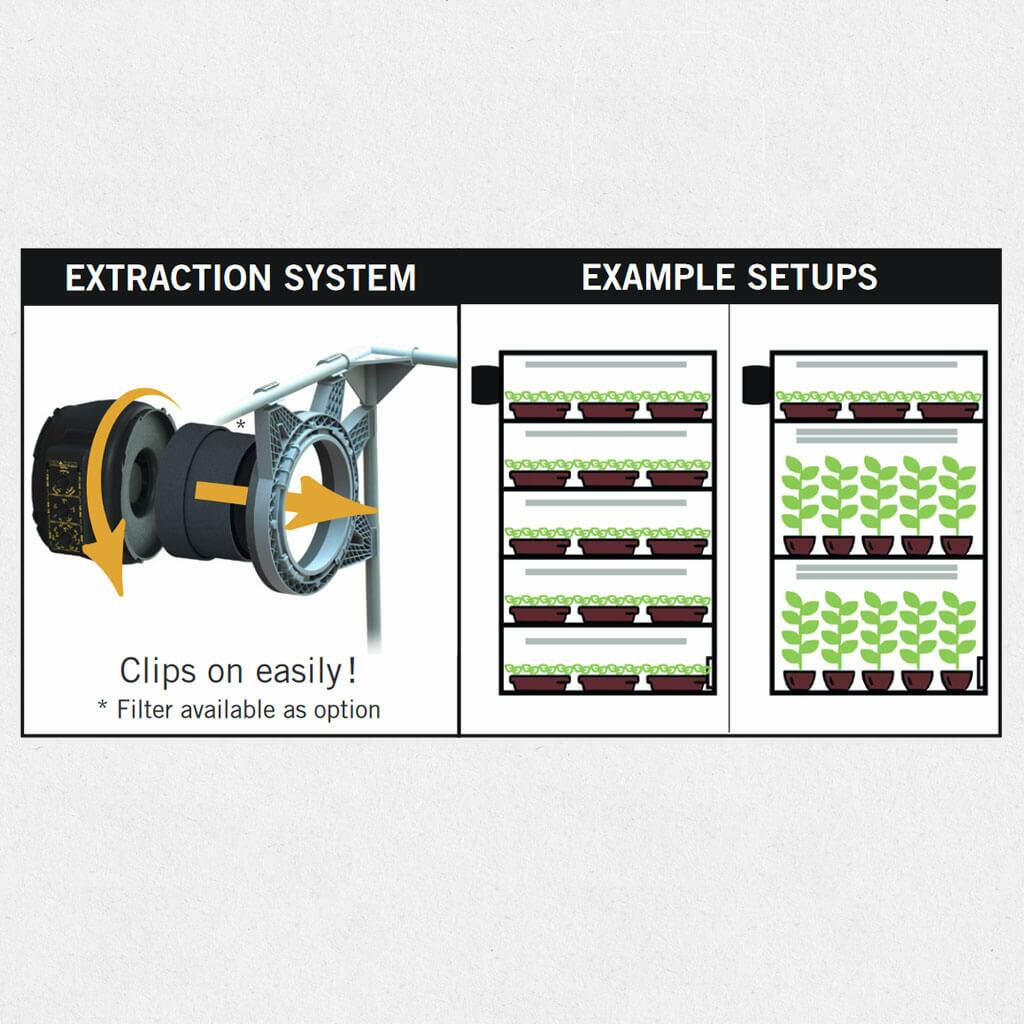 EXTRACTION SYSTEM

*

Clips on easily!
* Filter available as option

EXAMPLE SETUPS